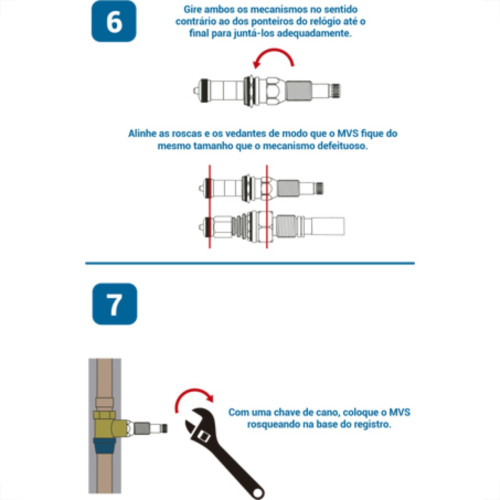 6

Gire ambos os mecanismos no sentido contrário ao dos ponteiros do relógio até o final para juntá-los adequadamente.

Alinhe as roscas e os vedantes de modo que o MVS fique do mesmo tamanho que o mecanismo defeituoso.

7

Com uma chave de cano, coloque o MVS rosqueando na base do registro.